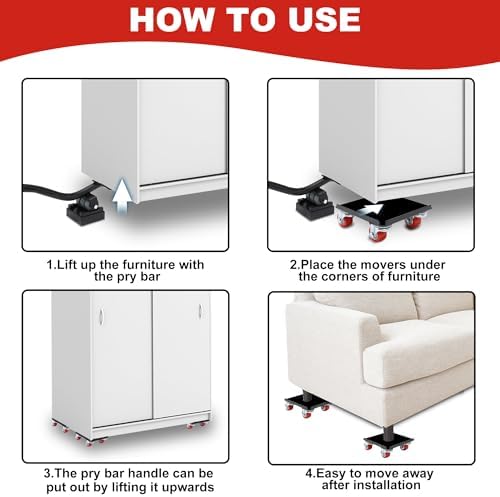 HOW TO USE

1.Lift up the furniture with the pry bar

2.Place the movers under the corners of furniture

3.The pry bar handle can be put out by lifting it upwards

4.Easy to move away after installation