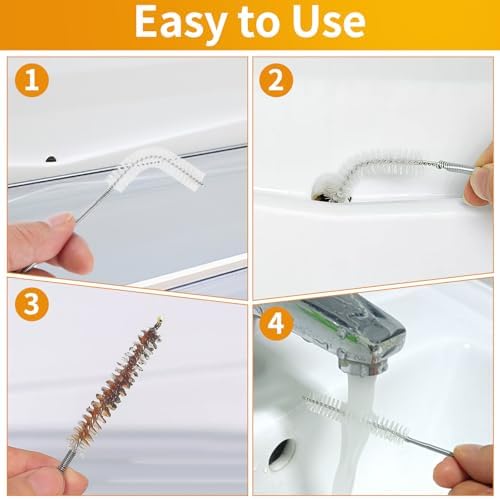 Easy to Use

1

2

3

4