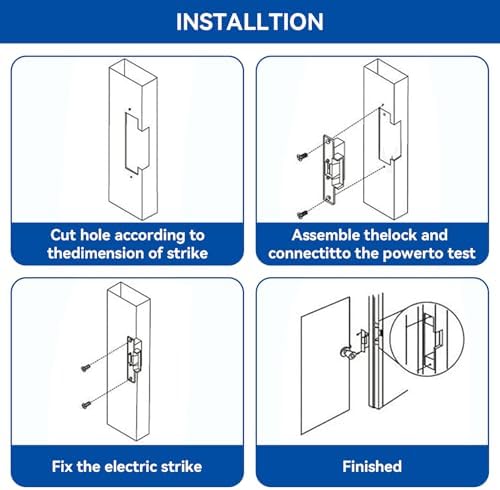 INSTALLTION

Cut hole according to thedimension of strike

Assemble thelock and connectitto the powerto test

Fix the electric strike

Finished