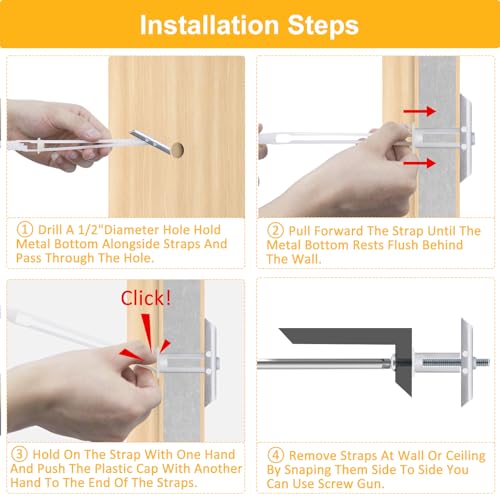 Installation Steps

① Drill A 1/2"Diameter Hole Hold Metal Bottom Alongside Straps And Pass Through The Hole.

② Pull Forward The Strap Until The Metal Bottom Rests Flush Behind The Wall.

Click!

③ Hold On The Strap With One Hand And Push The Plastic Cap With Another Hand To The End Of The Straps.

④ Remove Straps At Wall Or Ceiling By Snaping Them Side To Side You Can Use Screw Gun.