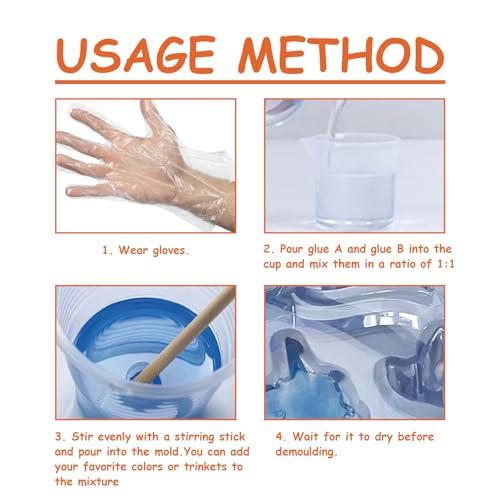 USAGE METHOD

1. Wear gloves.

2. Pour glue A and glue B into the cup and mix them in a ratio of 1:1

3. Stir evenly with a stirring stick and pour into the mold.You can add your favorite colors or trinkets to the mixture

4. Wait for it to dry before demoulding.