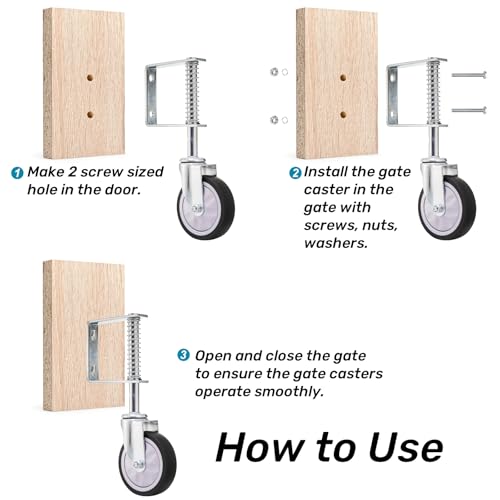 1 Make 2 screw sized hole in the door.

2 Install the gate caster in the gate with screws, nuts, washers.

3 Open and close the gate to ensure the gate casters operate smoothly.

How to Use