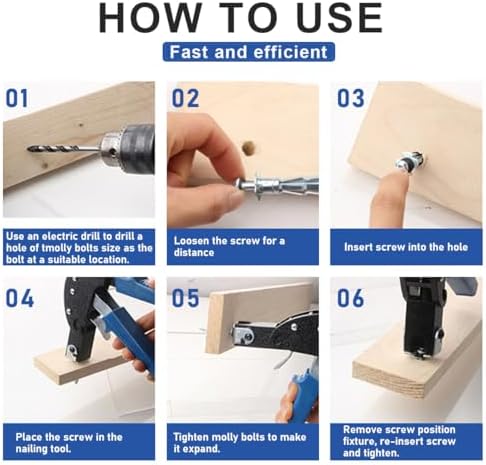 HOW TO USE

Fast and efficient

01

Use an electric drill to drill a hole of tmolly bolts size as the bolt at a suitable location.

02

Loosen the screw for a distance

03

Insert screw into the hole

04

Place the screw in the nailing tool.

05

Tighten molly bolts to make it expand.

06

Remove screw position fixture, re-insert screw and tighten.