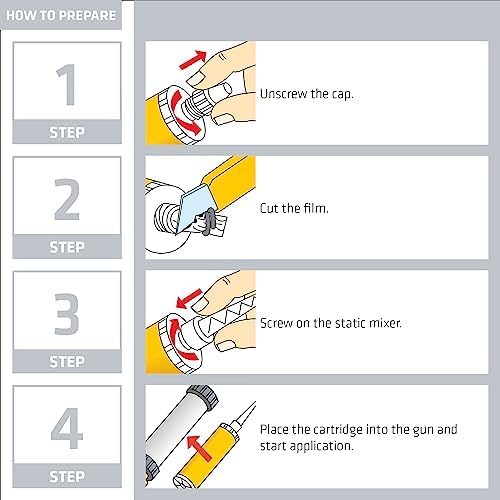 HOW TO PREPARE

1
STEP

Unscrew the cap.

2
STEP

Cut the film.

3
STEP

Screw on the static mixer.

4
STEP

Place the cartridge into the gun and start application.