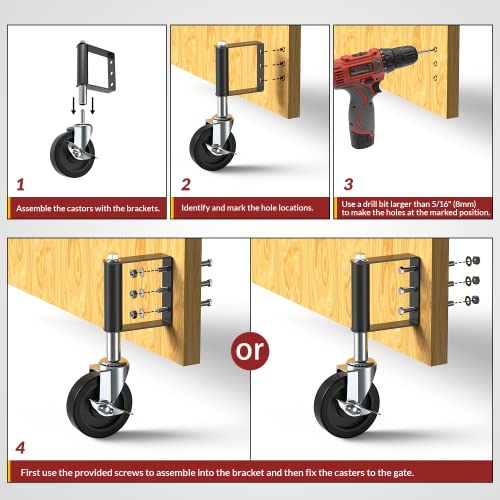 1

Assemble the castors with the brackets.

2

Identify and mark the hole locations.

3

Use a drill bit larger than 5/16" (8mm) to make the holes at the marked position.

or

4

First use the provided screws to assemble into the bracket and then fix the casters to the gate.