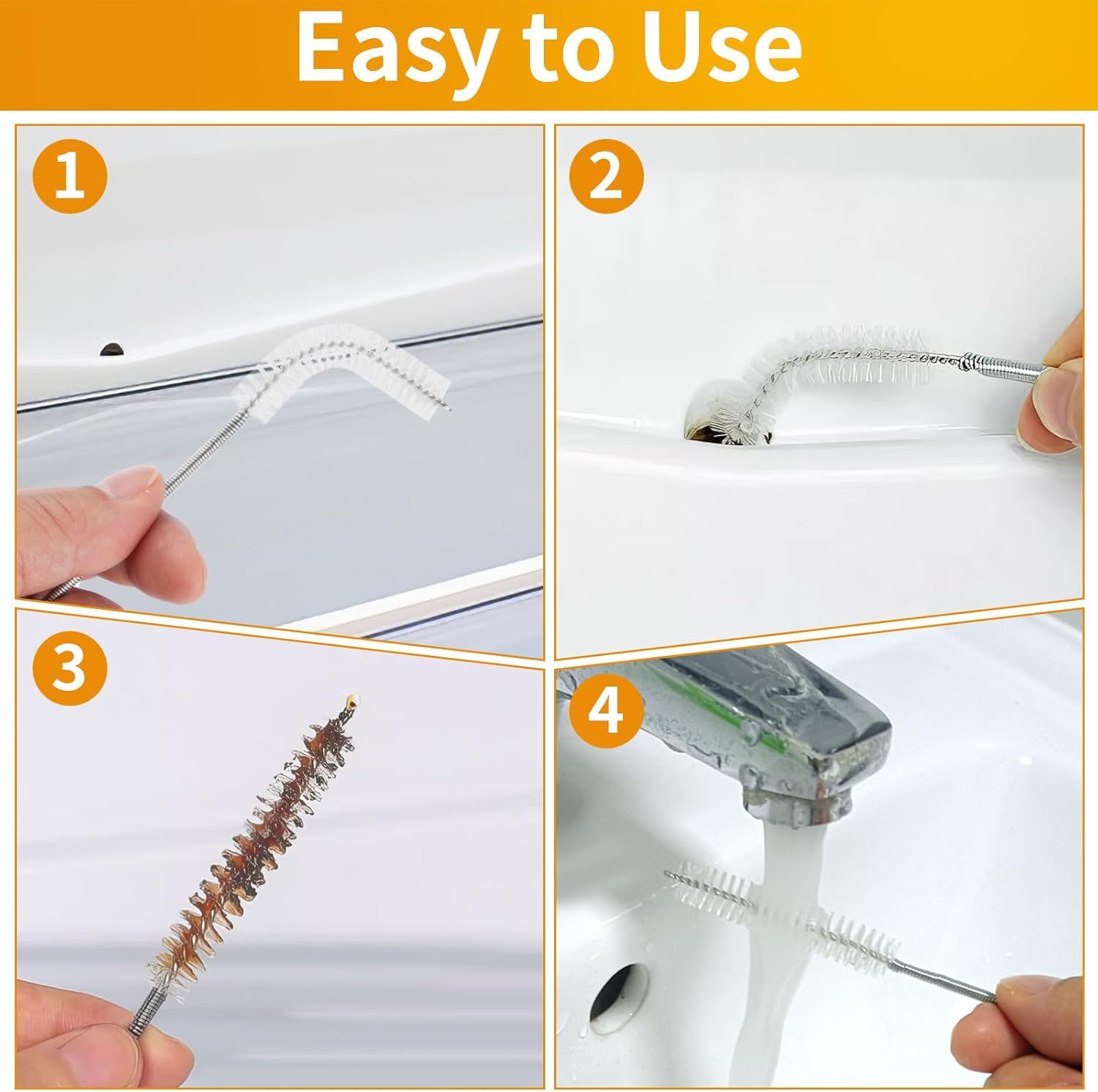 Easy to Use

1

2

3

4