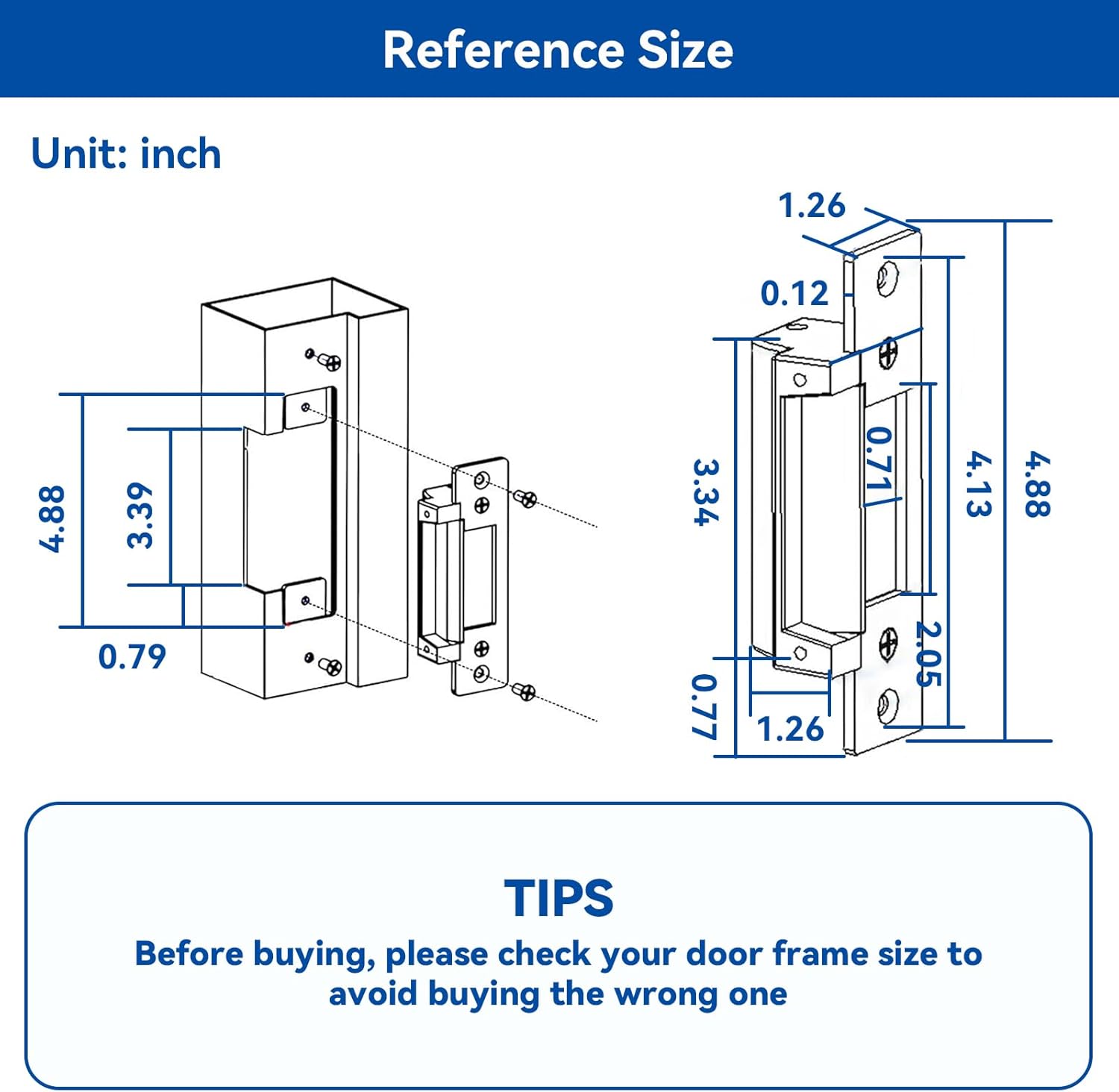 Reference Size

Unit: inch

4.88
3.39
0.79

1.26
0.12
3.34
0.71
4.13
4.88
2.05
0.77
1.26

TIPS
Before buying, please check your door frame size to avoid buying the wrong one