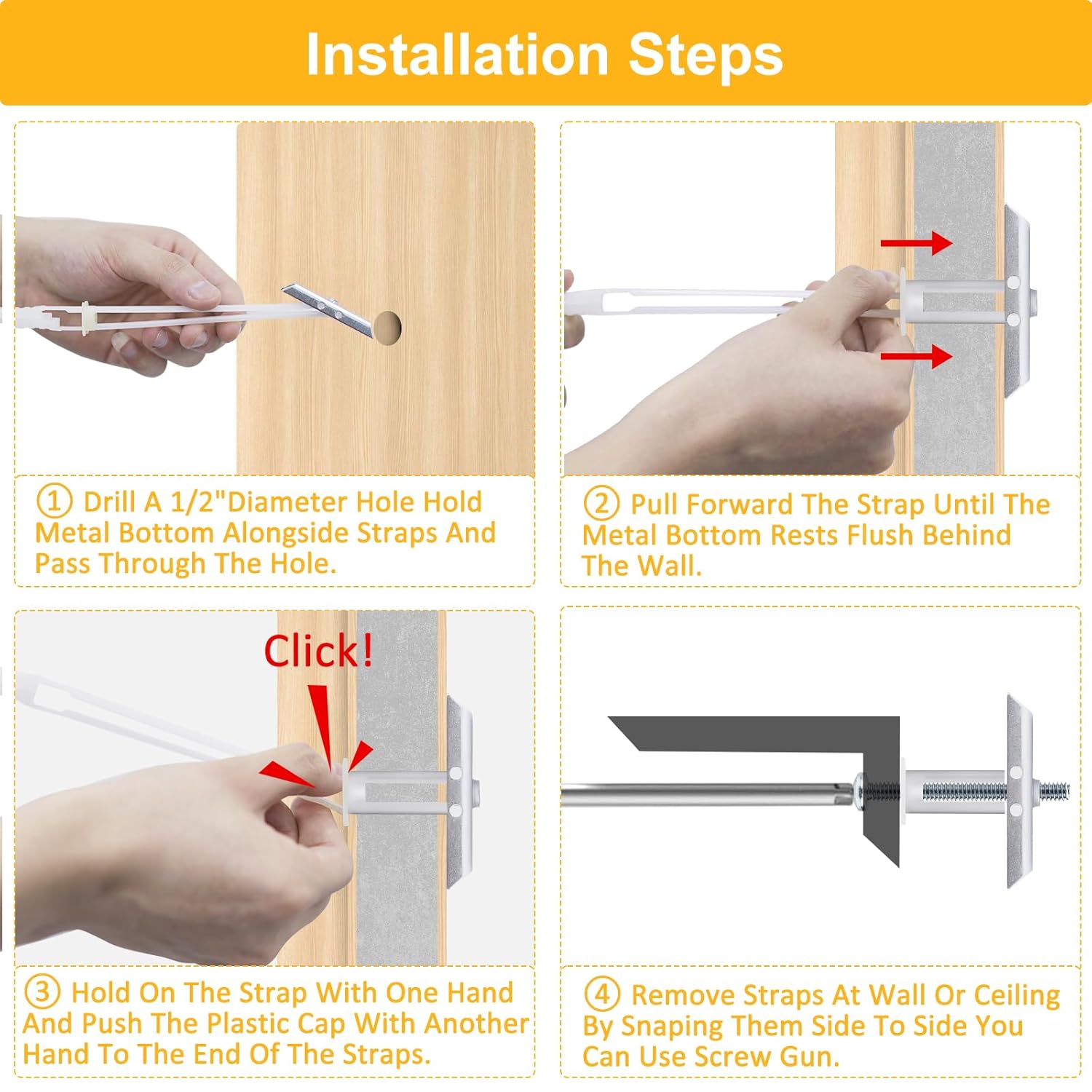 Installation Steps

① Drill A 1/2"Diameter Hole Hold Metal Bottom Alongside Straps And Pass Through The Hole.

② Pull Forward The Strap Until The Metal Bottom Rests Flush Behind The Wall.

Click!

③ Hold On The Strap With One Hand And Push The Plastic Cap With Another Hand To The End Of The Straps.

④ Remove Straps At Wall Or Ceiling By Snaping Them Side To Side You Can Use Screw Gun.