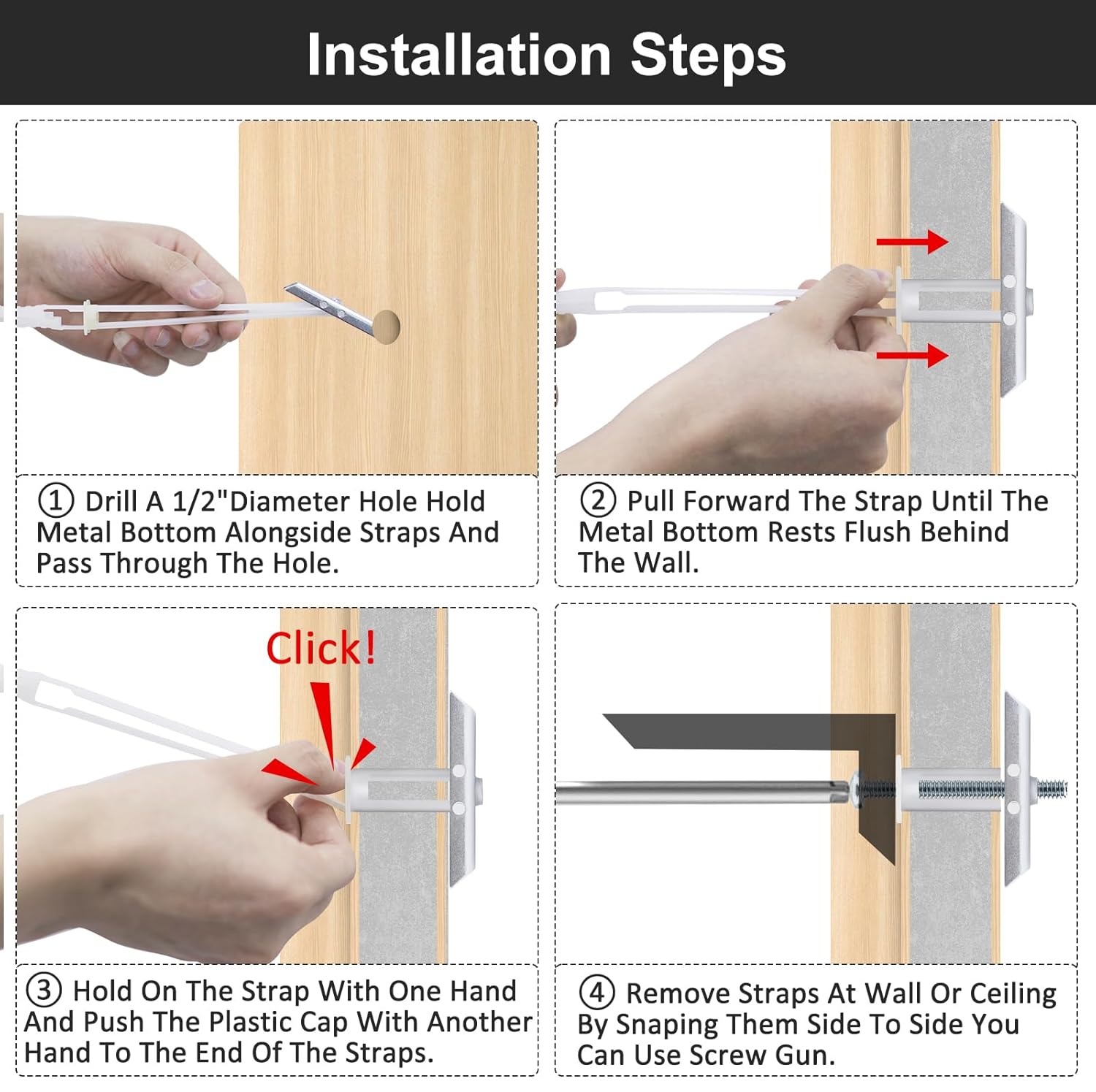 Installation Steps

① Drill A 1/2"Diameter Hole Hold Metal Bottom Alongside Straps And Pass Through The Hole.

② Pull Forward The Strap Until The Metal Bottom Rests Flush Behind The Wall.

Click!

③ Hold On The Strap With One Hand And Push The Plastic Cap With Another Hand To The End Of The Straps.

④ Remove Straps At Wall Or Ceiling By Snaping Them Side To Side You Can Use Screw Gun.