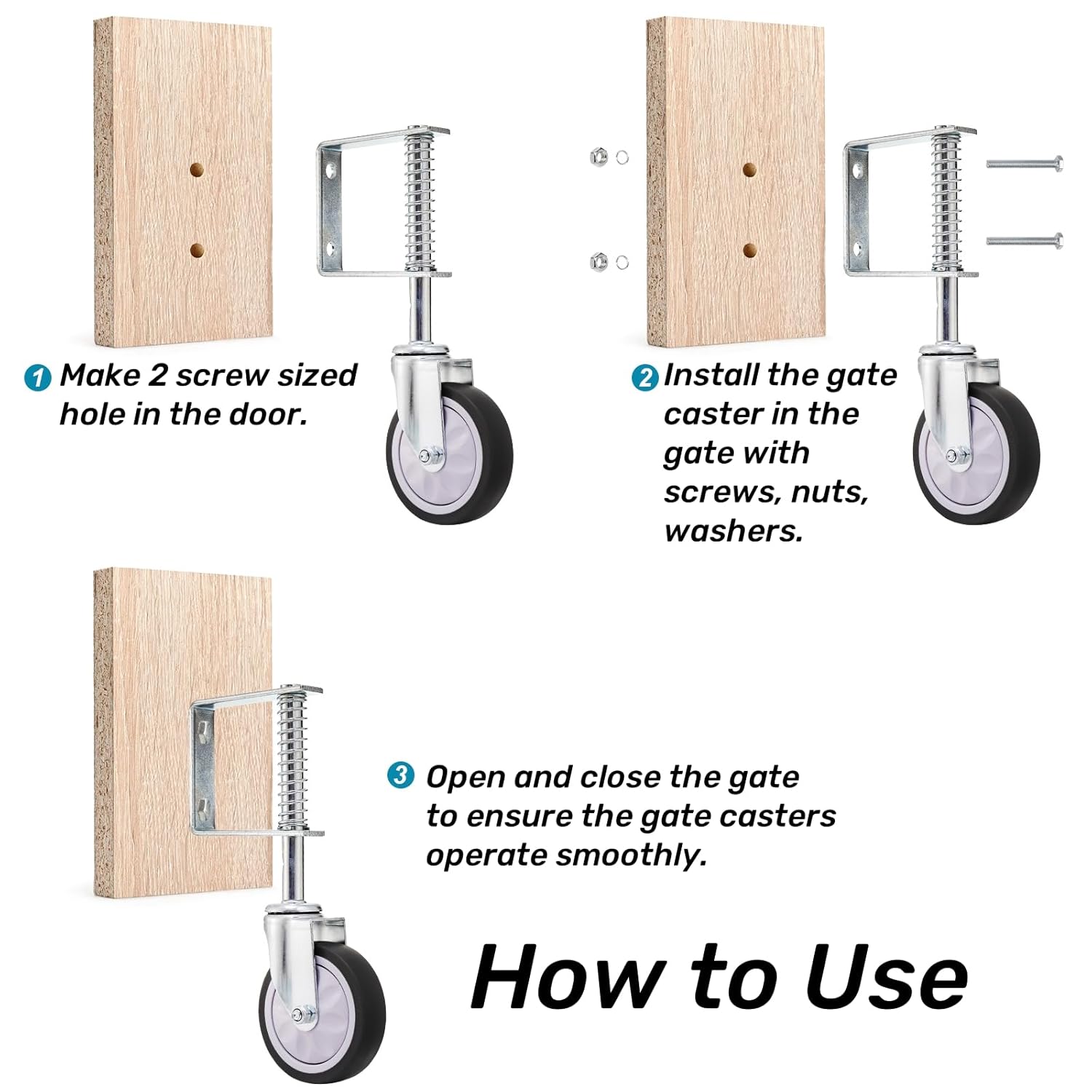 1 Make 2 screw sized hole in the door.

2 Install the gate caster in the gate with screws, nuts, washers.

3 Open and close the gate to ensure the gate casters operate smoothly.

How to Use