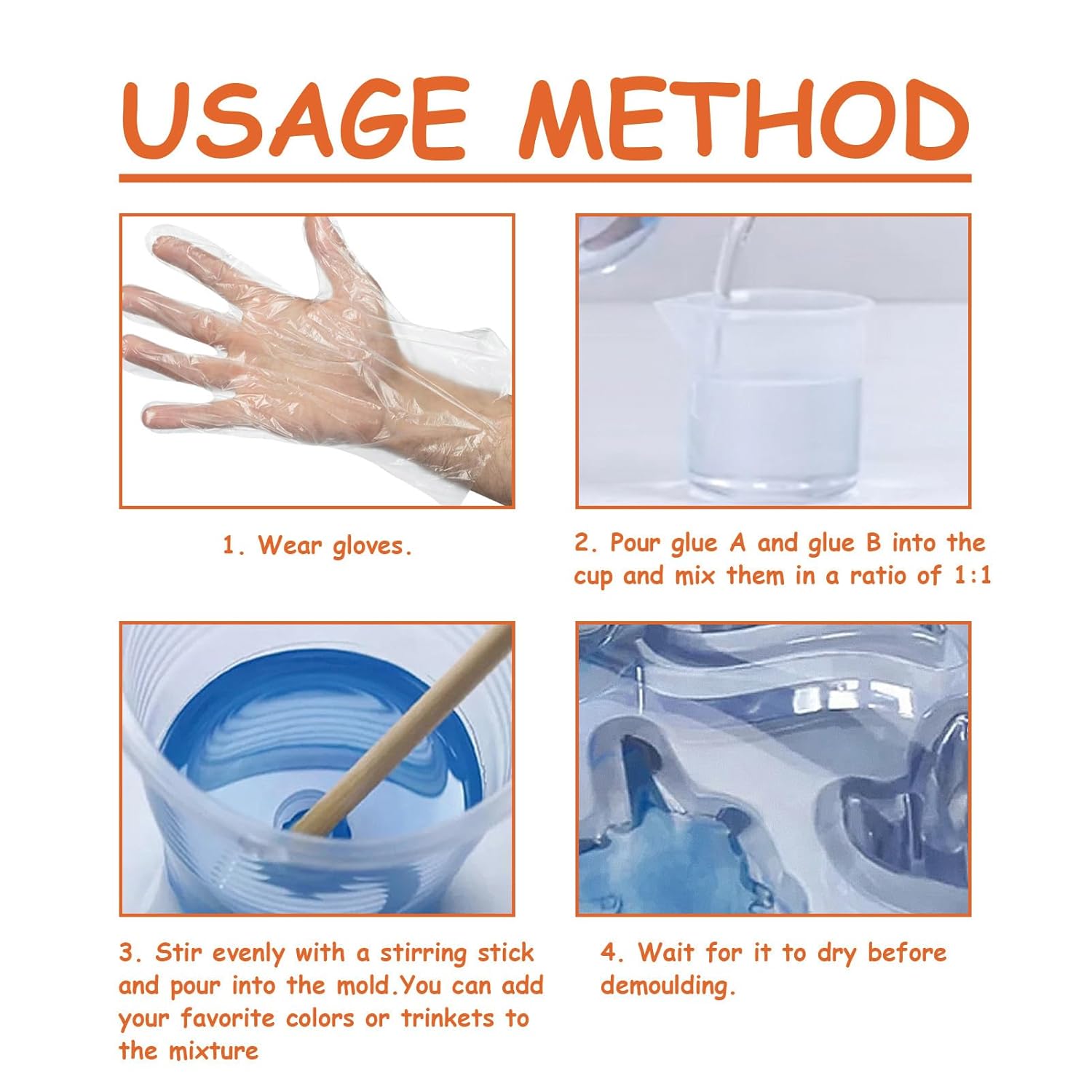 USAGE METHOD

1. Wear gloves.

2. Pour glue A and glue B into the cup and mix them in a ratio of 1:1

3. Stir evenly with a stirring stick and pour into the mold.You can add your favorite colors or trinkets to the mixture

4. Wait for it to dry before demoulding.