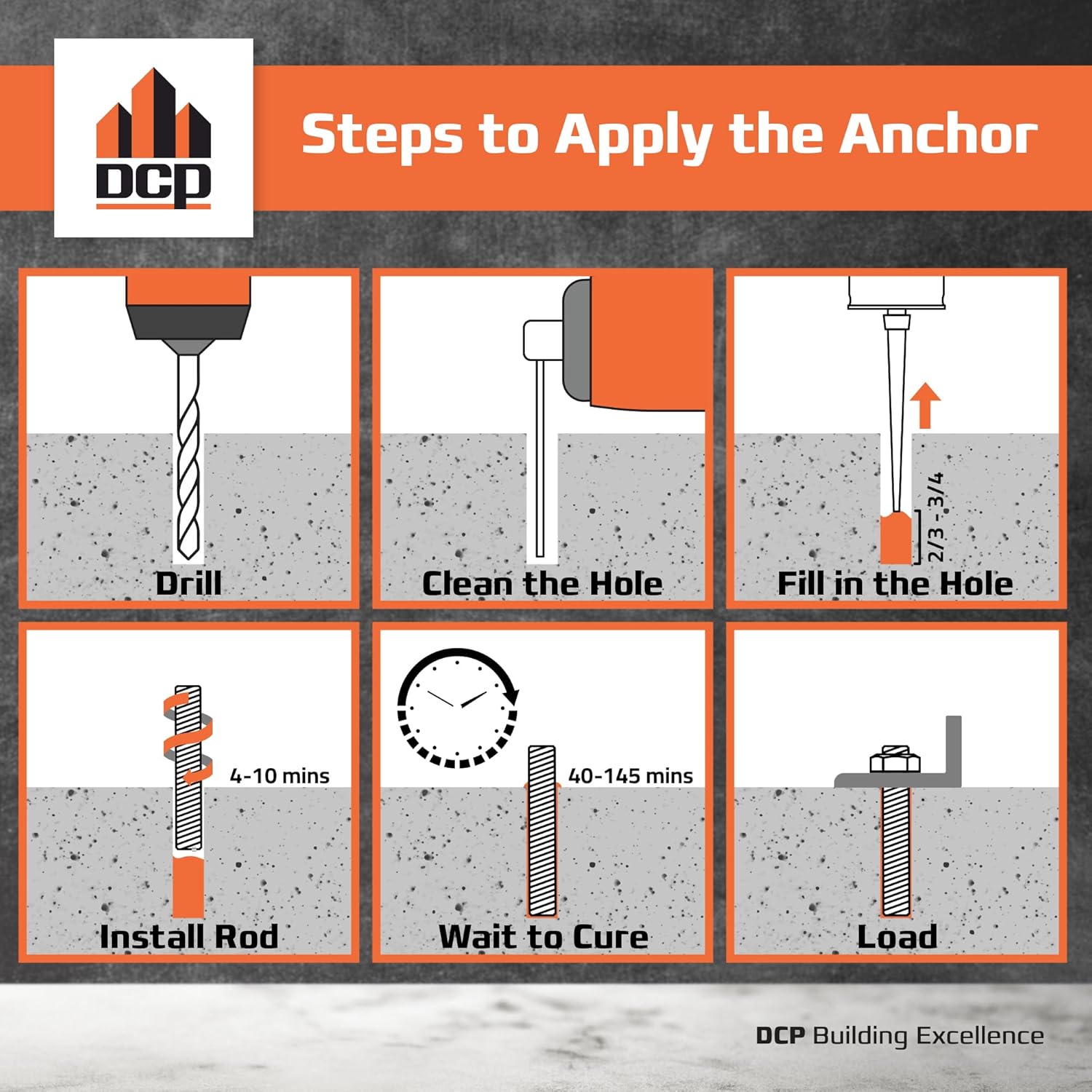 DCP

Steps to Apply the Anchor

Drill

Clean the Hole

2/3 - 3/4

Fill in the Hole

4-10 mins

Install Rod

40-145 mins

Wait to Cure

Load

DCP Building Excellence